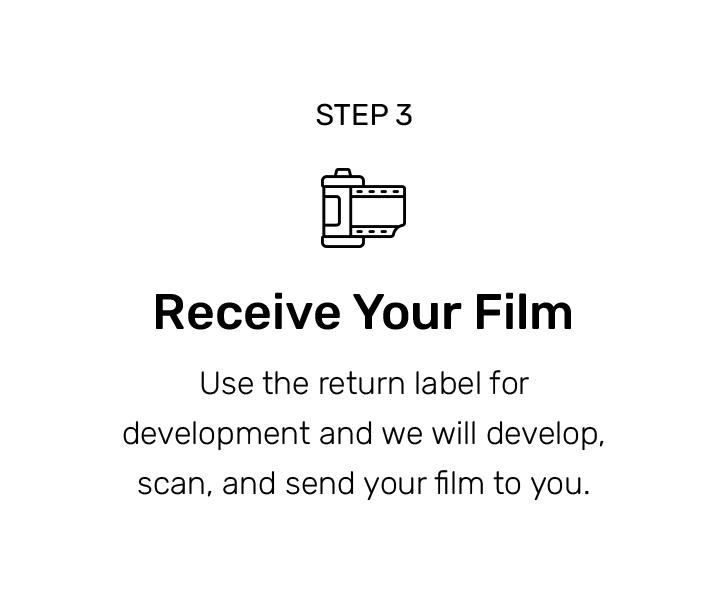 STEP 3

Receive Your Film

Use the return label for development and we will develop, scan, and send your film to you.