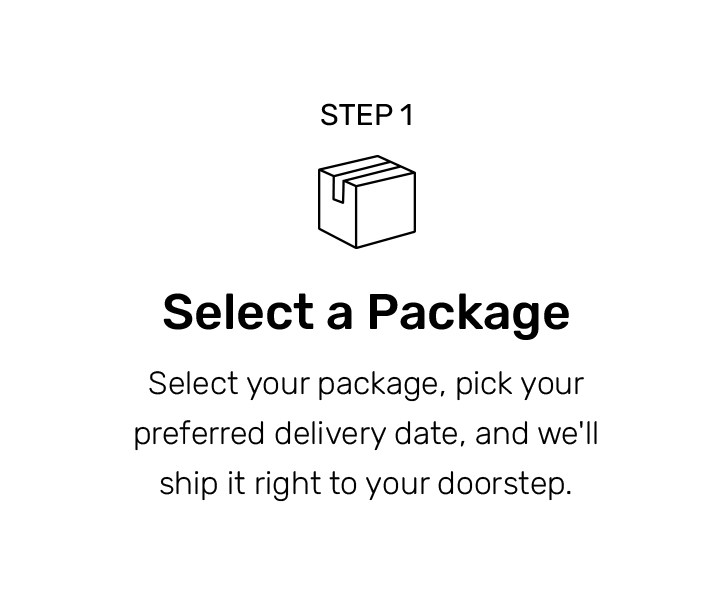 STEP 1

Select a Package

Select your package, pick your preferred delivery date, and we'll ship it right to your doorstep.